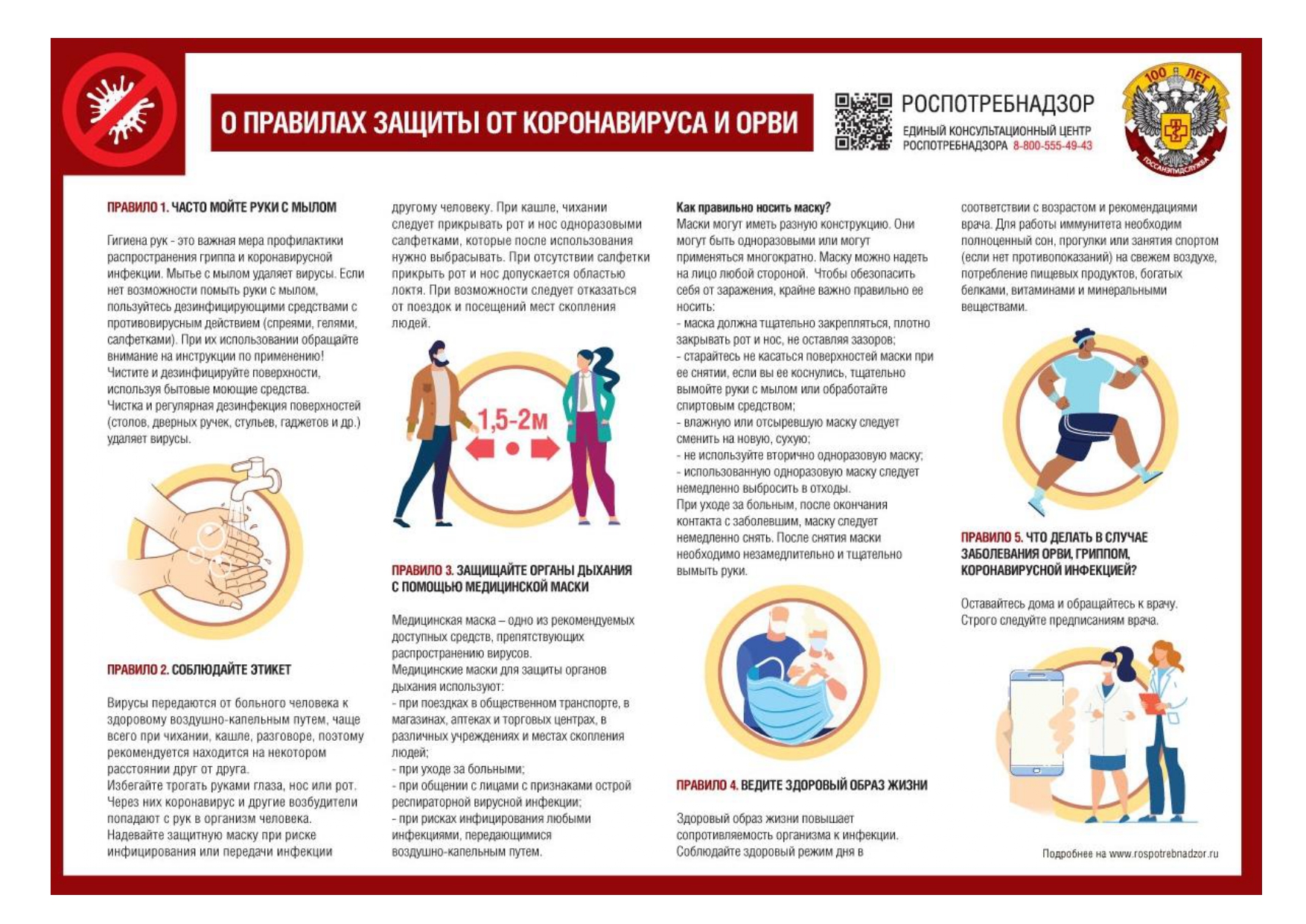 О ПРАВИЛАХ ЗАЩИТЫ ОТ КОРОНАВИРУСА И ОРВИ

РОСПОТРЕБНАДЗОР
ЕДИНЫЙ КОНСУЛЬТАЦИОННЫЙ ЦЕНТР РОСПОТРЕБНАДЗОРА 8-800-555-49-43

100 ЛЕТ
ГОССАНЭПИДСЛУЖБА

ПРАВИЛО 1. ЧАСТО МОЙТЕ РУКИ С МЫЛОМ

Гигиена рук - это важная мера профилактики распространения гриппа и коронавирусной инфекции. Мытье с мылом удаляет вирусы. Если нет возможности помыть руки с мылом, пользуйтесь дезинфицирующими средствами с противовирусным действием (спреями, гелями, салфетками). При их использовании обращайте внимание на инструкции по применению!
Чистите и дезинфицируйте поверхности, используя бытовые моющие средства.
Чистка и регулярная дезинфекция поверхностей (столов, дверных ручек, стульев, гаджетов и др.) удаляет вирусы.

ПРАВИЛО 2. СОБЛЮДАЙТЕ ЭТИКЕТ

Вирусы передаются от больного человека к здоровому воздушно-капельным путем, чаще всего при чихании, кашле, разговоре, поэтому рекомендуется находится на некотором расстоянии друг от друга.
Избегайте трогать руками глаза, нос или рот. Через них коронавирус и другие возбудители попадают с рук в организм человека.
Надевайте защитную маску при риске инфицирования или передачи инфекции другому человеку. При кашле, чихании следует прикрывать рот и нос одноразовыми салфетками, которые после использования нужно выбрасывать. При отсутствии салфетки прикрыть рот и нос допускается областью локтя. При возможности следует отказаться от поездок и посещений мест скопления людей.

1,5-2м

ПРАВИЛО 3. ЗАЩИЩАЙТЕ ОРГАНЫ ДЫХАНИЯ С ПОМОЩЬЮ МЕДИЦИНСКОЙ МАСКИ

Медицинская маска – одно из рекомендуемых доступных средств, препятствующих распространению вирусов.
Медицинские маски для защиты органов дыхания используют:
- при поездках в общественном транспорте, в магазинах, аптеках и торговых центрах, в различных учреждениях и местах скопления людей;
- при уходе за больными;
- при общении с лицами с признаками острой респираторной вирусной инфекции;
- при рисках инфицирования любыми инфекциями, передающимися воздушно-капельным путем.

Как правильно носить маску?
Маски могут иметь разную конструкцию. Они могут быть одноразовыми или могут применяться многократно. Маску можно надеть на лицо любой стороной. Чтобы обезопасить себя от заражения, крайне важно правильно ее носить:
- маска должна тщательно закрепляться, плотно закрывать рот и нос, не оставляя зазоров;
- старайтесь не касаться поверхностей маски при ее снятии, если вы ее коснулись, тщательно вымойте руки с мылом или обработайте спиртовым средством;
- влажную или отсыревшую маску следует сменить на новую, сухую;
- не используйте вторично одноразовую маску;
- использованную одноразовую маску следует немедленно выбросить в отходы.
При уходе за больным, после окончания контакта с заболевшим, маску следует немедленно снять. После снятия маски необходимо незамедлительно и тщательно вымыть руки.

ПРАВИЛО 4. ВЕДИТЕ ЗДОРОВЫЙ ОБРАЗ ЖИЗНИ

Здоровый образ жизни повышает сопротивляемость организма к инфекции. Соблюдайте здоровый режим дня в соответствии с возрастом и рекомендациями врача. Для работы иммунитета необходим полноценный сон, прогулки или занятия спортом (если нет противопоказаний) на свежем воздухе, потребление пищевых продуктов, богатых белками, витаминами и минеральными веществами.

ПРАВИЛО 5. ЧТО ДЕЛАТЬ В СЛУЧАЕ ЗАБОЛЕВАНИЯ ОРВИ, ГРИППОМ, КОРОНАВИРУСНОЙ ИНФЕКЦИЕЙ?

Оставайтесь дома и обращайтесь к врачу. Строго следуйте предписаниям врача.

Подробнее на www.rospotrebnadzor.ru